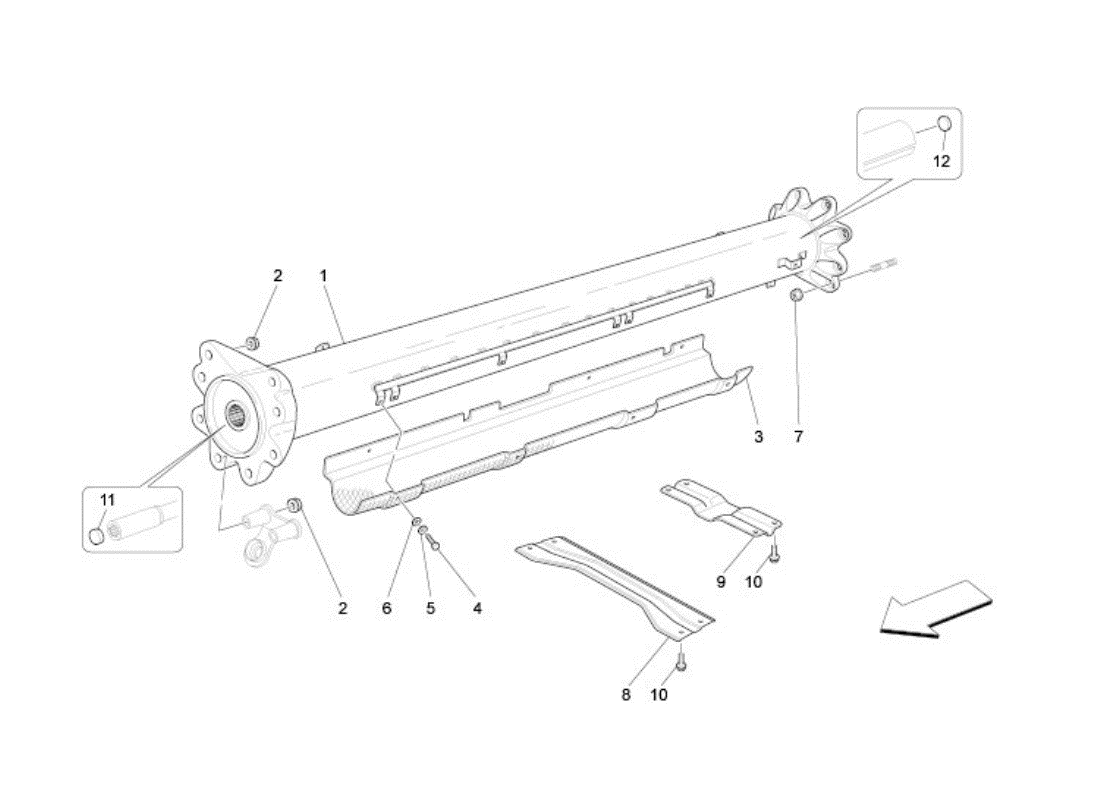 12
2
1
3
7
11
2
6
5
4
9
10
8
10